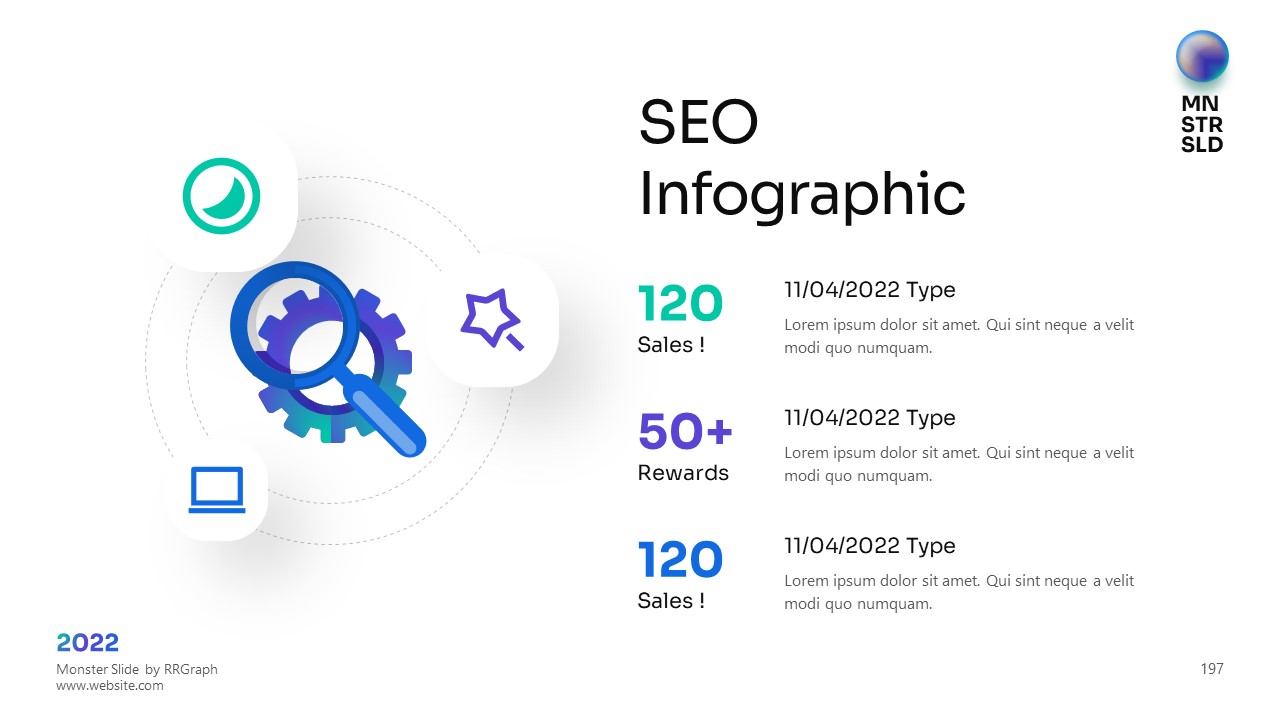 MN
STR
SLD

SEO
Infographic

120
Sales !

11/04/2022 Type
Lorem ipsum dolor sit amet. Qui sint neque a velit modi quo numquam.

50+
Rewards

11/04/2022 Type
Lorem ipsum dolor sit amet. Qui sint neque a velit modi quo numquam.

120
Sales !

11/04/2022 Type
Lorem ipsum dolor sit amet. Qui sint neque a velit modi quo numquam.

2022
Monster Slide by RRGraph
www.website.com

197